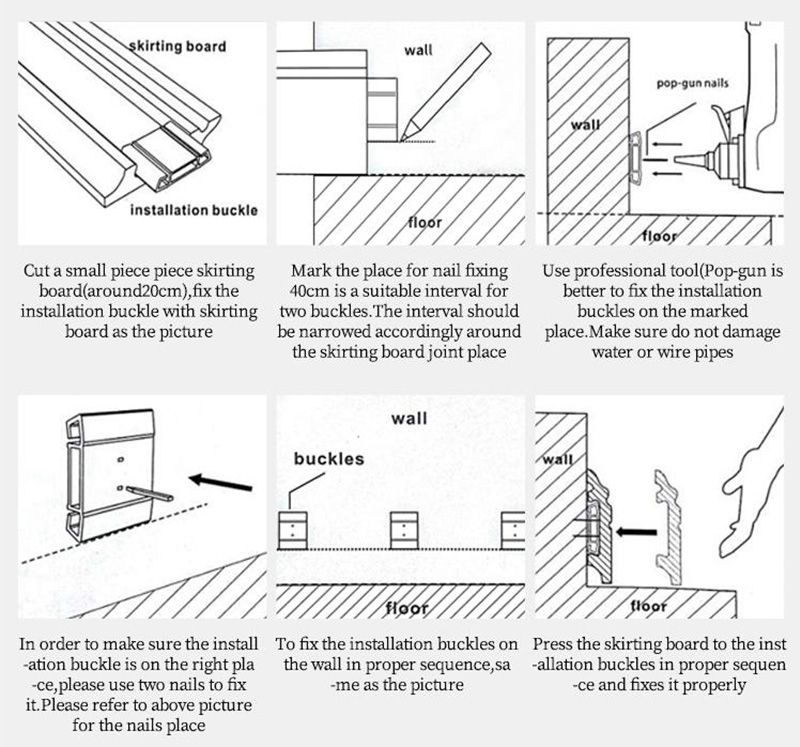 skirting board

installation buckle

Cut a small piece piece skirting board(around20cm),fix the installation buckle with skirting board as the picture

wall

floor

Mark the place for nail fixing 40cm is a suitable interval for two buckles.The interval should be narrowed accordingly around the skirting board joint place

pop-gun nails

wall

floor

Use professional tool(Pop-gun is better to fix the installation buckles on the marked place.Make sure do not damage water or wire pipes

In order to make sure the install -ation buckle is on the right pla -ce,please use two nails to fix it.Please refer to above picture for the nails place

wall

buckles

floor

To fix the installation buckles on the wall in proper sequence,sa -me as the picture

wall

floor

Press the skirting board to the inst -allation buckles in proper sequen -ce and fixes it properly